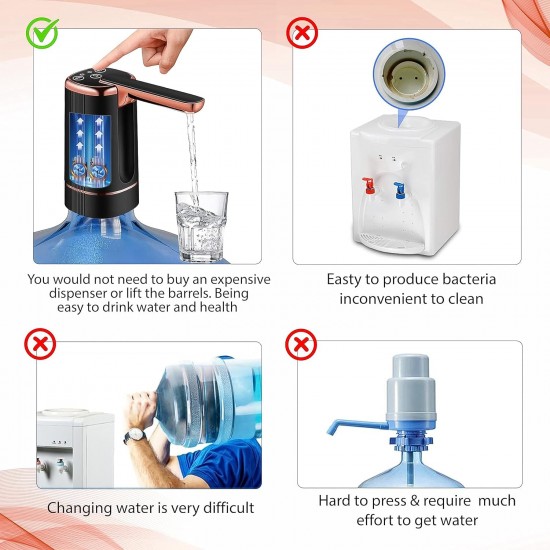 You would not need to buy an expensive dispenser or lift the barrels. Being easy to drink water and health

Easty to produce bacteria inconvenient to clean

Changing water is very difficult

Hard to press & require much effort to get water