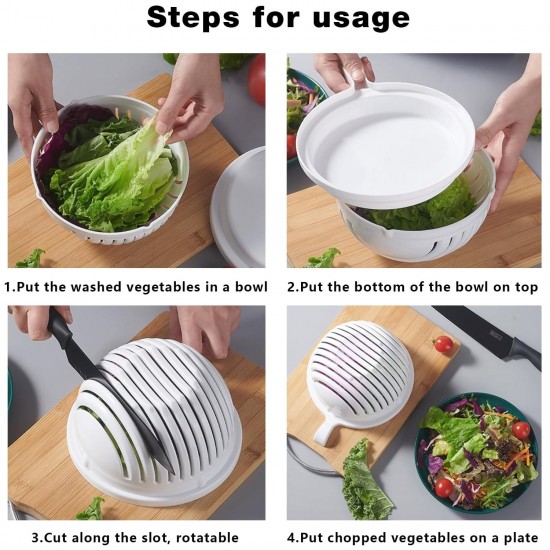 Steps for usage

1.Put the washed vegetables in a bowl

2.Put the bottom of the bowl on top

3.Cut along the slot, rotatable

4.Put chopped vegetables on a plate