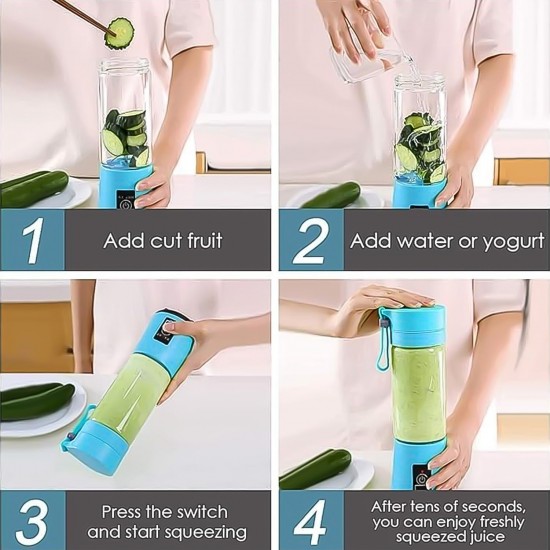 1
Add cut fruit

2
Add water or yogurt

3
Press the switch and start squeezing

4
After tens of seconds, you can enjoy freshly squeezed juice