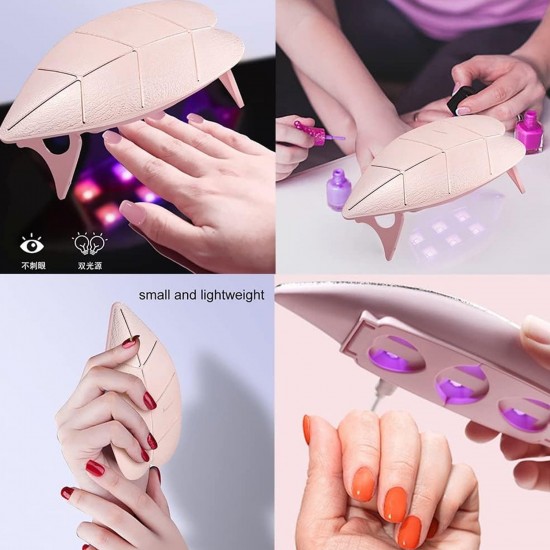 不刺眼

双光源

small and lightweight