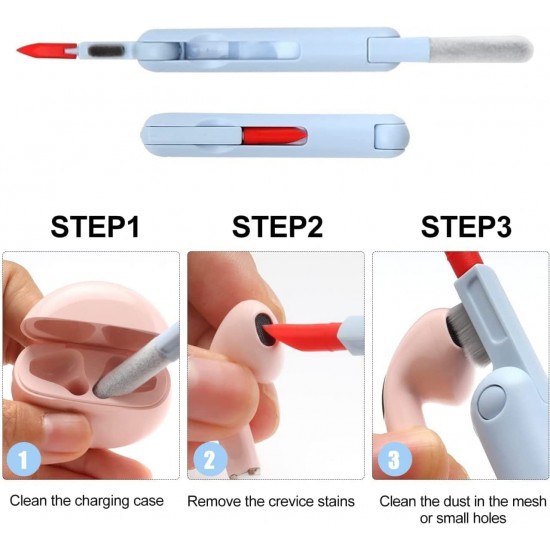 STEP1

1

Clean the charging case

STEP2

2

Remove the crevice stains

STEP3

3

Clean the dust in the mesh or small holes