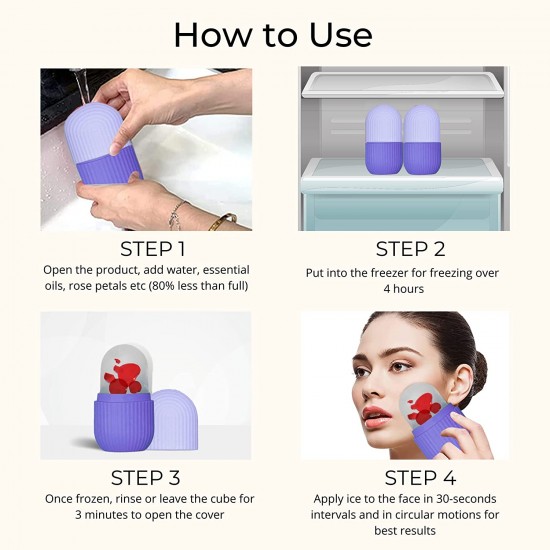 How to Use

STEP 1
Open the product, add water, essential oils, rose petals etc (80% less than full)

STEP 2
Put into the freezer for freezing over 4 hours

STEP 3
Once frozen, rinse or leave the cube for 3 minutes to open the cover

STEP 4
Apply ice to the face in 30-seconds intervals and in circular motions for best results