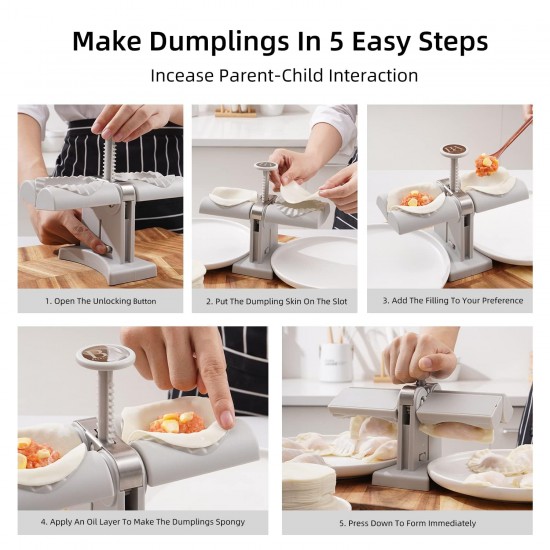 Make Dumplings In 5 Easy Steps

Incease Parent-Child Interaction

1. Open The Unlocking Button

2. Put The Dumpling Skin On The Slot

3. Add The Filling To Your Preference

4. Apply An Oil Layer To Make The Dumplings Spongy

5. Press Down To Form Immediately