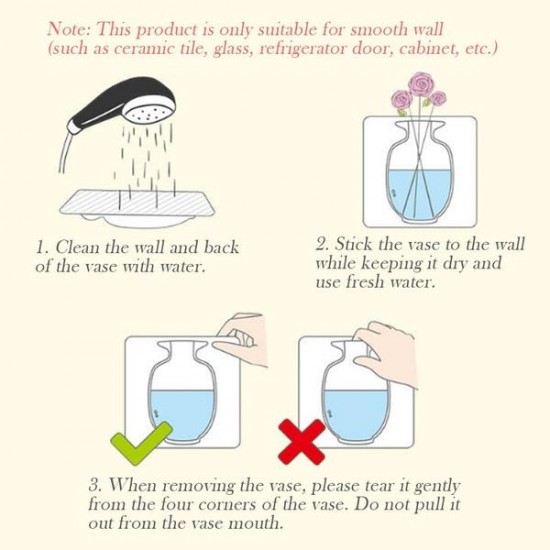 Note: This product is only suitable for smooth wall (such as ceramic tile, glass, refrigerator door, cabinet, etc.)

1. Clean the wall and back of the vase with water.

2. Stick the vase to the wall while keeping it dry and use fresh water.

3. When removing the vase, please tear it gently from the four corners of the vase. Do not pull it out from the vase mouth.