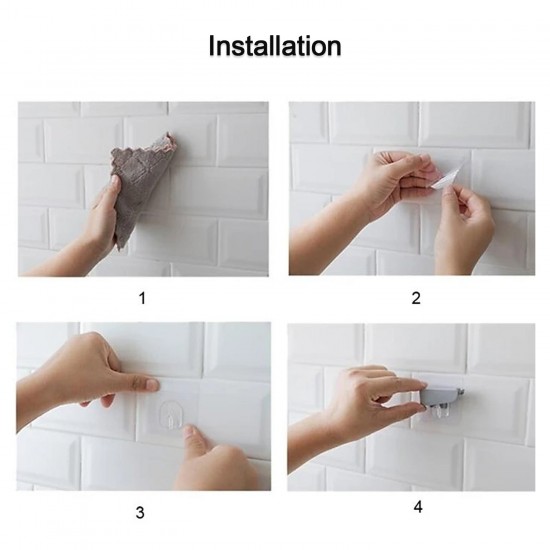 Installation

1

2

3

4