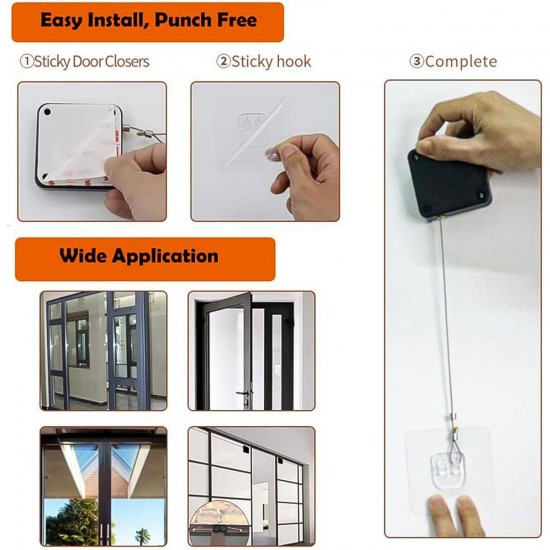 Easy Install, Punch Free

①Sticky Door Closers

②Sticky hook

③Complete

Wide Application