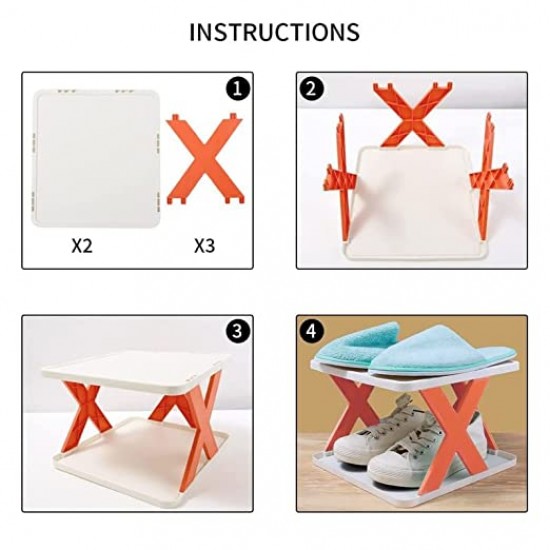 INSTRUCTIONS

1

X2

X3

2

3

4