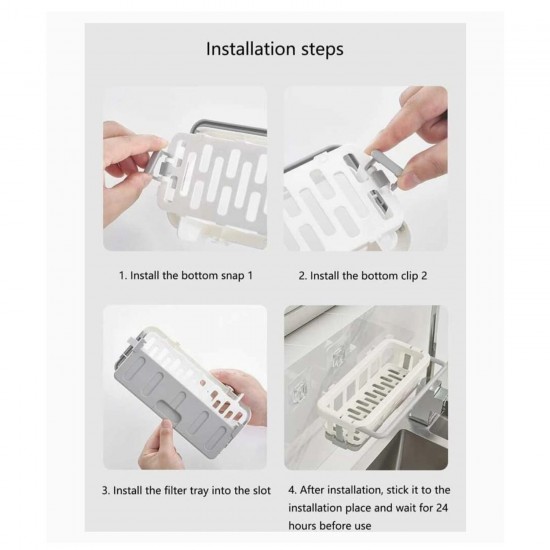 Installation steps

1. Install the bottom snap 1

2. Install the bottom clip 2

3. Install the filter tray into the slot

4. After installation, stick it to the installation place and wait for 24 hours before use