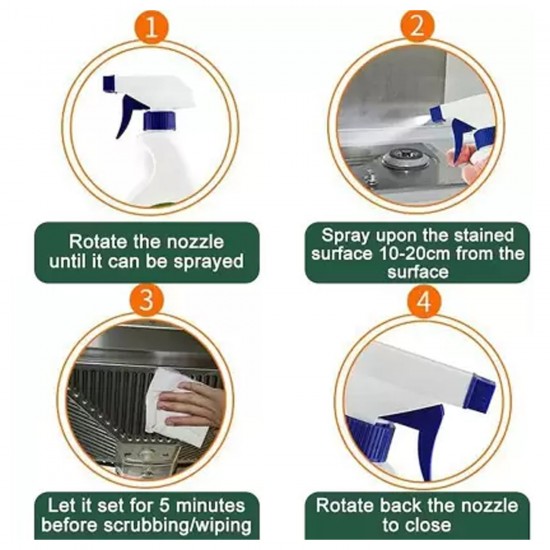 1

Rotate the nozzle until it can be sprayed

2

Spray upon the stained surface 10-20cm from the surface

3

Let it set for 5 minutes before scrubbing/wiping

4

Rotate back the nozzle to close