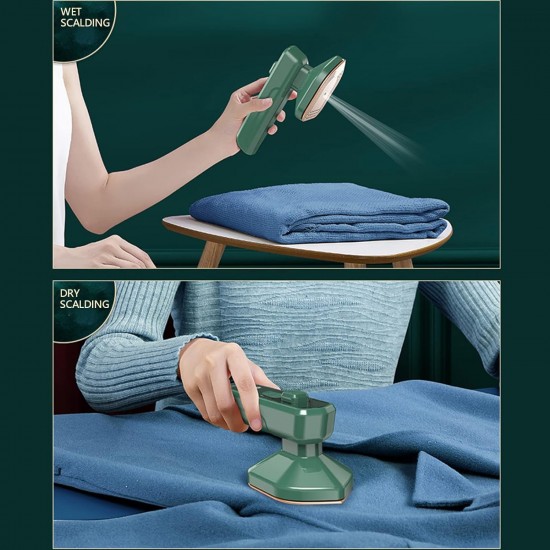 WET SCALDING

DRY SCALDING