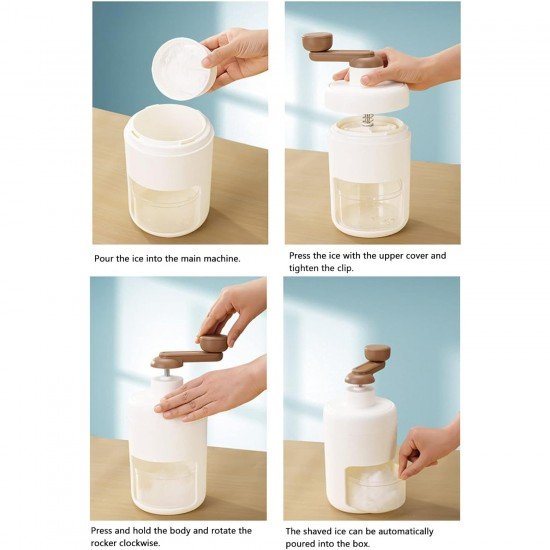 Pour the ice into the main machine.

Press the ice with the upper cover and tighten the clip.

Press and hold the body and rotate the rocker clockwise.

The shaved ice can be automatically poured into the box.