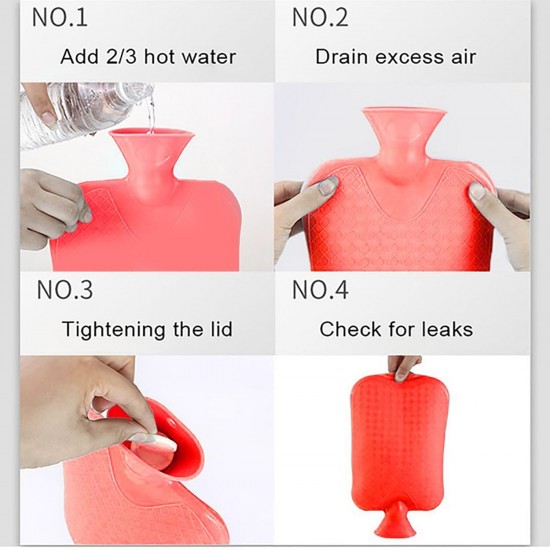 NO.1
Add 2/3 hot water

NO.2
Drain excess air

NO.3
Tightening the lid

NO.4
Check for leaks