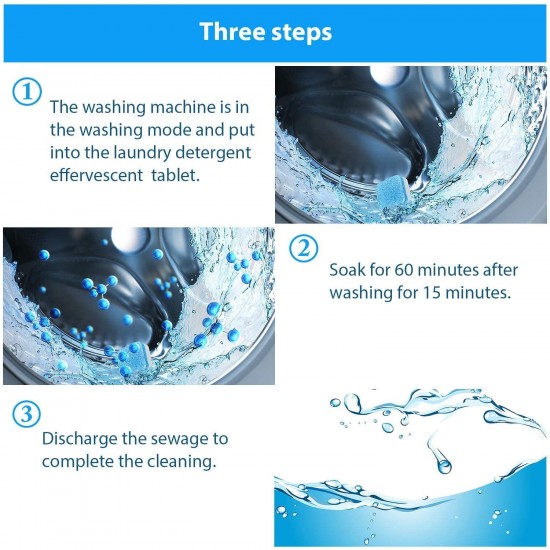 Three steps

①

The washing machine is in the washing mode and put into the laundry detergent effervescent tablet.

②

Soak for 60 minutes after washing for 15 minutes.

③

Discharge the sewage to complete the cleaning.