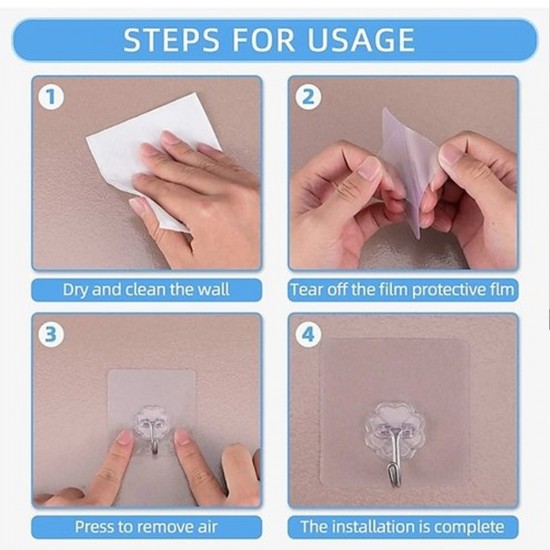 STEPS FOR USAGE

1

Dry and clean the wall

2

Tear off the film protective flm

3

Press to remove air

4

The installation is complete