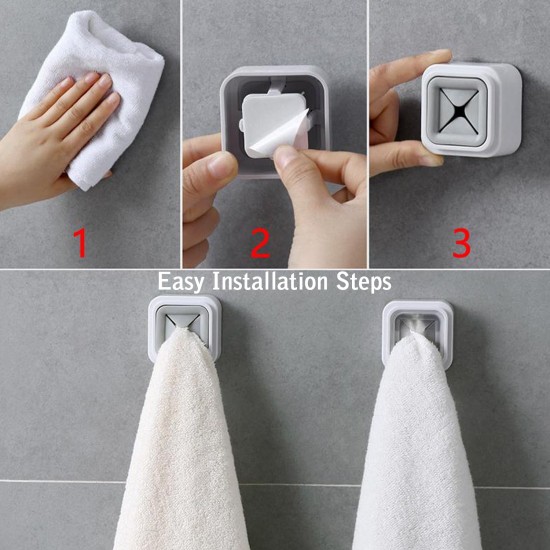 1

2

3

Easy Installation Steps