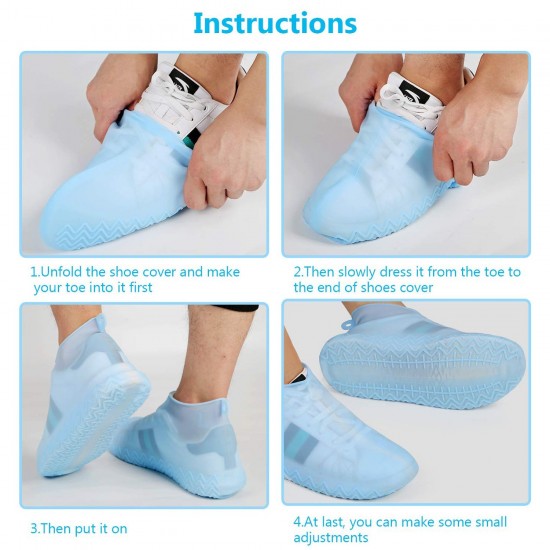 Instructions

1.Unfold the shoe cover and make your toe into it first

2.Then slowly dress it from the toe to the end of shoes cover

3.Then put it on

4.At last, you can make some small adjustments