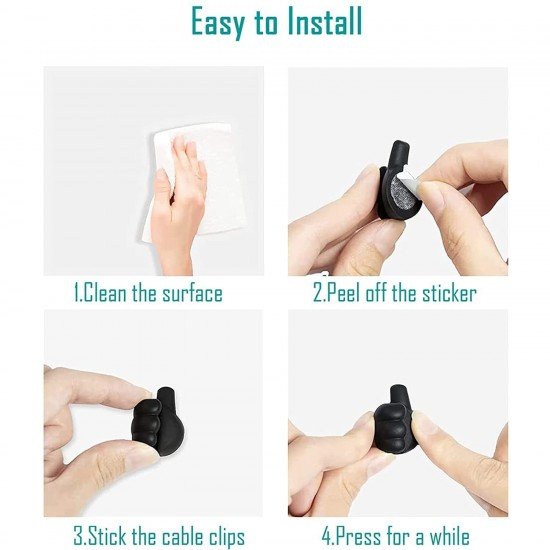 Easy to Install

1.Clean the surface

2.Peel off the sticker

3.Stick the cable clips

4.Press for a while