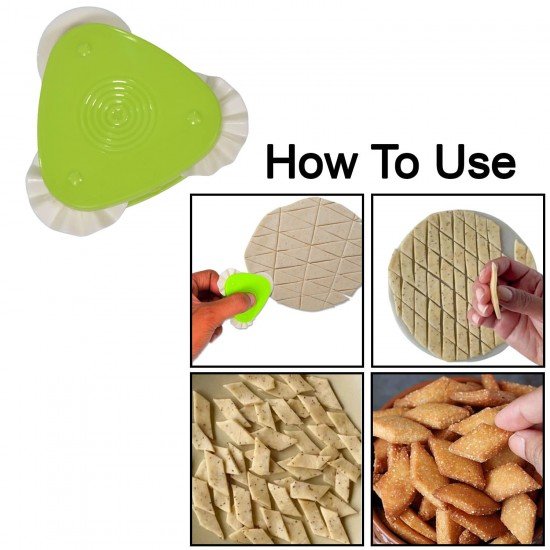 How To Use