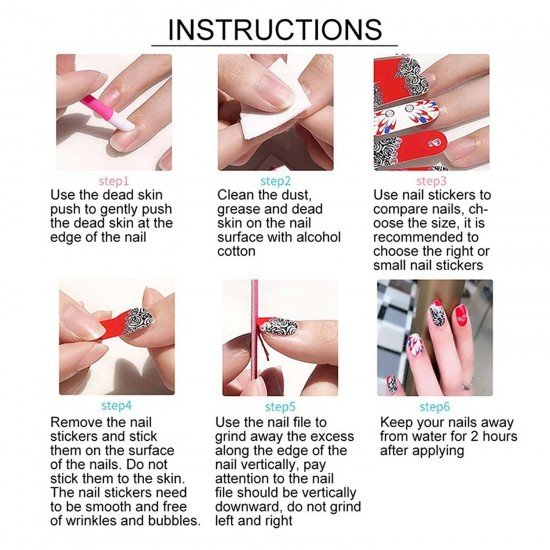 INSTRUCTIONS

step1
Use the dead skin push to gently push the dead skin at the edge of the nail

step2
Clean the dust, grease and dead skin on the nail surface with alcohol cotton

step3
Use nail stickers to compare nails, choose the size, it is recommended to choose the right or small nail stickers

step4
Remove the nail stickers and stick them on the surface of the nails. Do not stick them to the skin. The nail stickers need to be smooth and free of wrinkles and bubbles.

step5
Use the nail file to grind away the excess along the edge of the nail vertically, pay attention to the nail file should be vertically downward, do not grind left and right

step6
Keep your nails away from water for 2 hours after applying