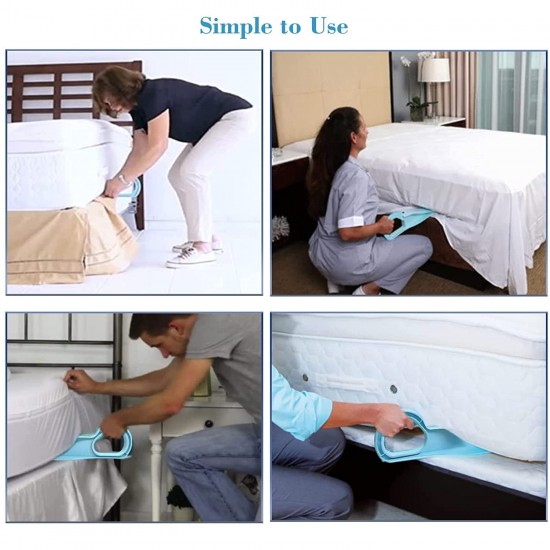 Simple to Use