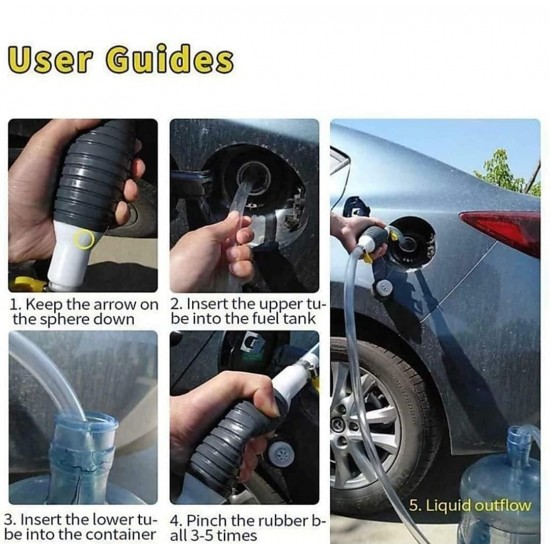 User Guides

1. Keep the arrow on the sphere down

2. Insert the upper tube into the fuel tank

3. Insert the lower tube into the container

4. Pinch the rubber ball 3-5 times

5. Liquid outflow