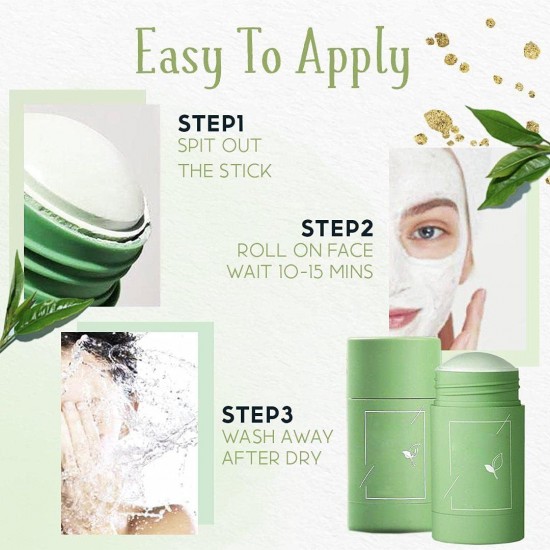 Easy To Apply

STEP1
SPIT OUT
THE STICK

STEP2
ROLL ON FACE
WAIT 10-15 MINS

STEP3
WASH AWAY
AFTER DRY