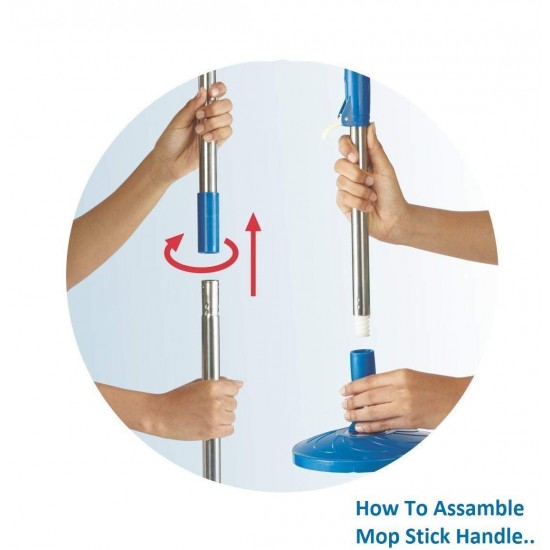 How To Assamble
Mop Stick Handle..